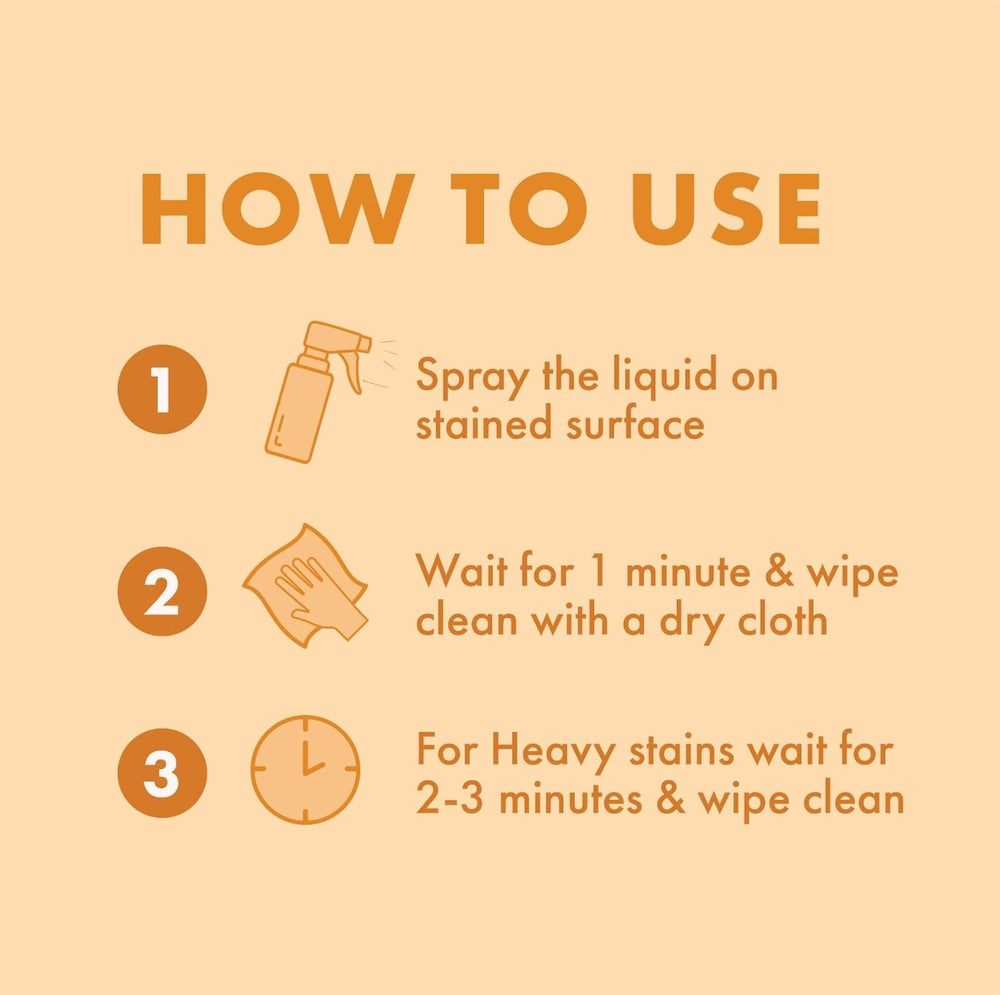 HOW TO USE

1 Spray the liquid on stained surface

2 Wait for 1 minute & wipe clean with a dry cloth

3 For Heavy stains wait for 2-3 minutes & wipe clean