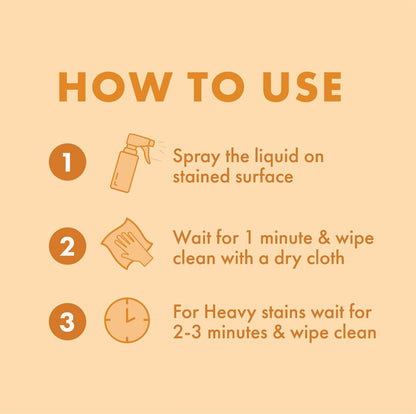 HOW TO USE

1 Spray the liquid on stained surface

2 Wait for 1 minute & wipe clean with a dry cloth

3 For Heavy stains wait for 2-3 minutes & wipe clean